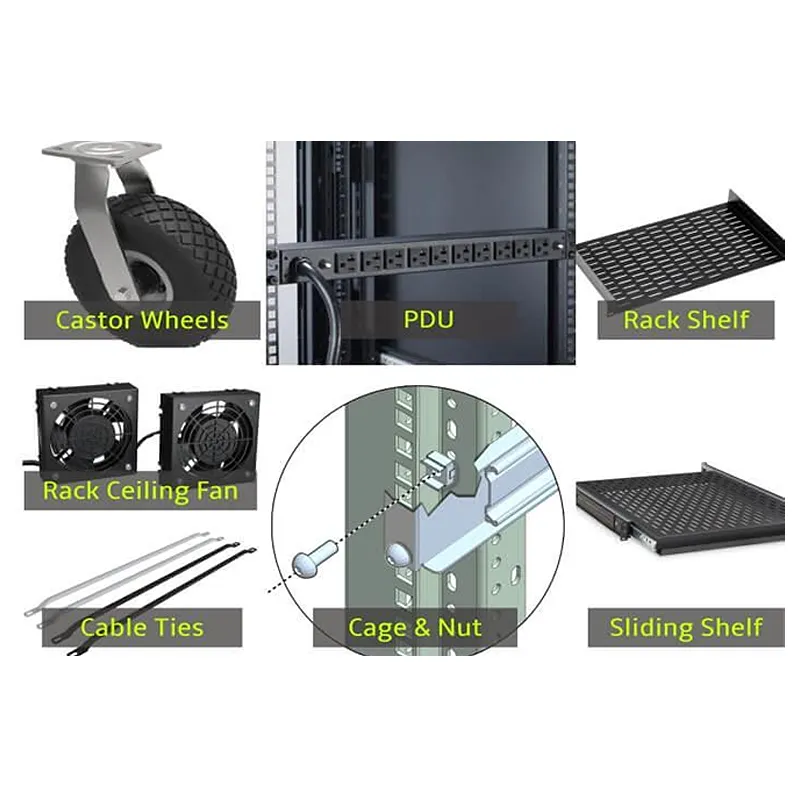 Castor Wheels

PDU

Rack Shelf

Rack Ceiling Fan

Cable Ties

Cage & Nut

Sliding Shelf